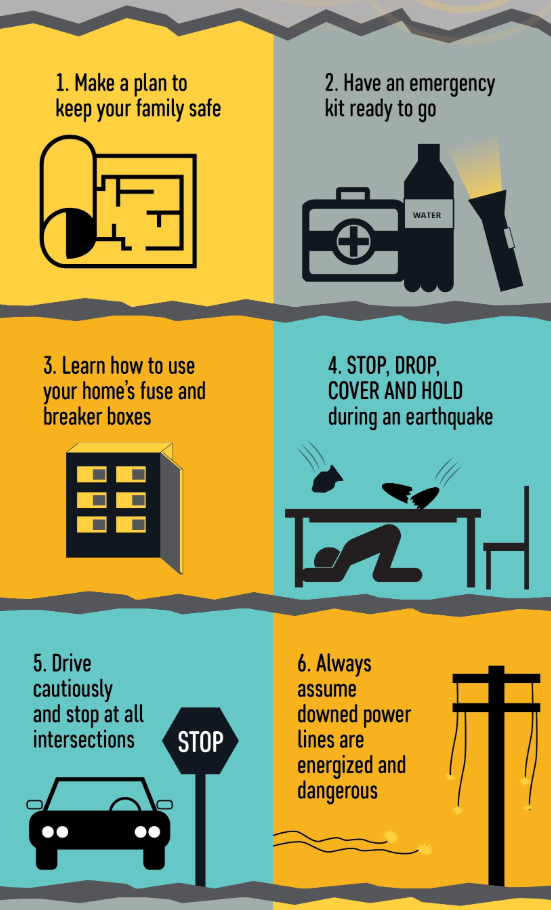 1. Make a plan to keep your family safe

2. Have an emergency kit ready to go

WATER

3. Learn how to use your home's fuse and breaker boxes

4. STOP, DROP, COVER AND HOLD during an earthquake

5. Drive cautiously and stop at all intersections

STOP

6. Always assume downed power lines are energized and dangerous